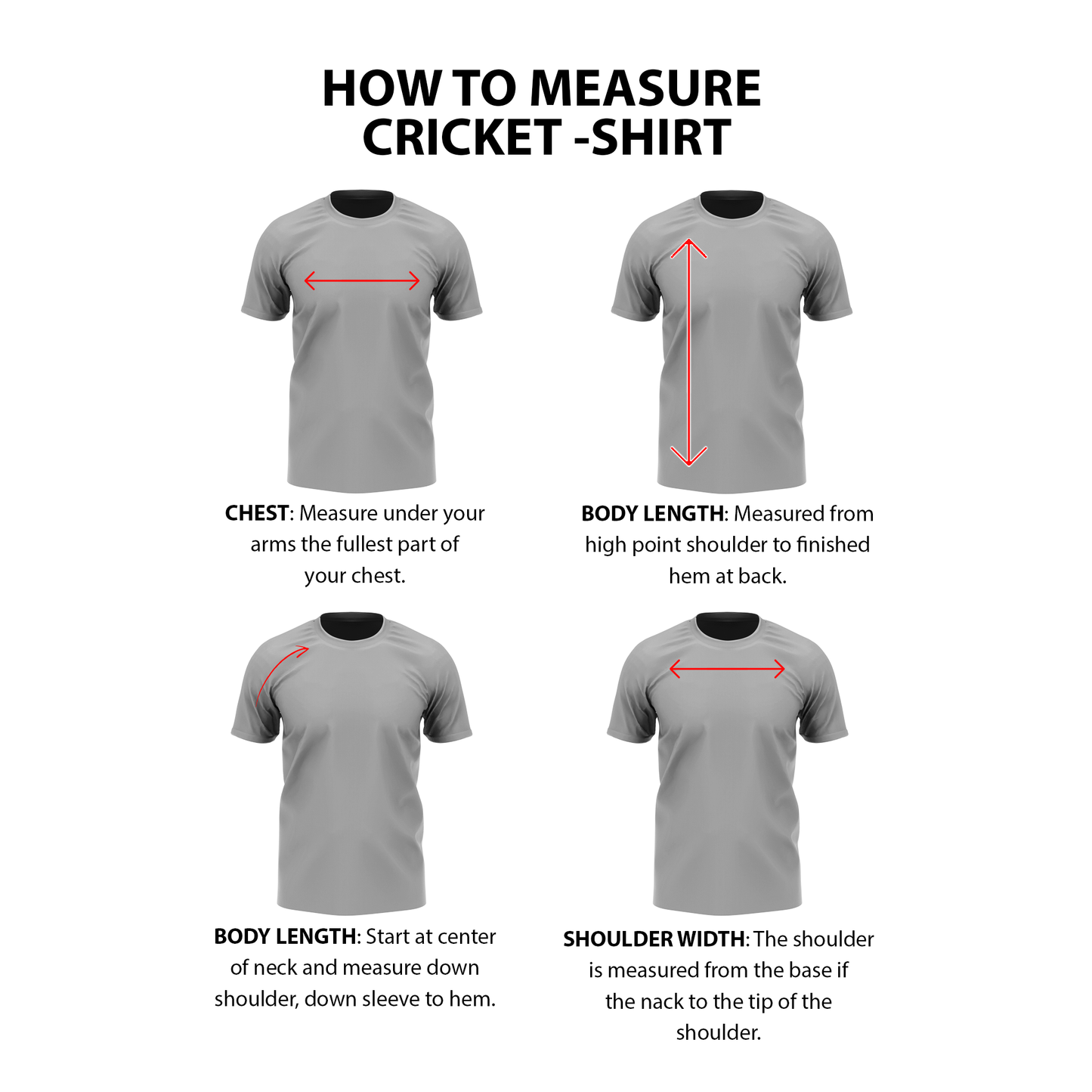 HOW TO MEASURE CRICKET -SHIRT

CHEST: Measure under your arms the fullest part of your chest.

BODY LENGTH: Measured from high point shoulder to finished hem at back.

BODY LENGTH: Start at center of neck and measure down shoulder, down sleeve to hem.

SHOULDER WIDTH: The shoulder is measured from the base if the nack to the tip of the shoulder.