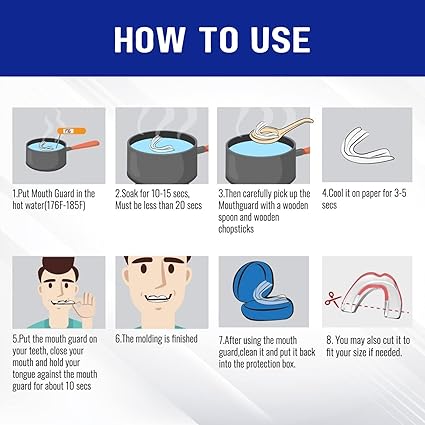 HOW TO USE

1.Put Mouth Guard in the hot water(176F-185F)

2.Soak for 10-15 secs, Must be less than 20 secs

3.Then carefully pick up the Mouthguard with a wooden spoon and wooden chopsticks

4.Cool it on paper for 3-5 secs

5.Put the mouth guard on your teeth, close your mouth and hold your tongue against the mouth guard for about 10 secs

6.The molding is finished

7.After using the mouth guard,clean it and put it back into the protection box.

8. You may also cut it to fit your size if needed.